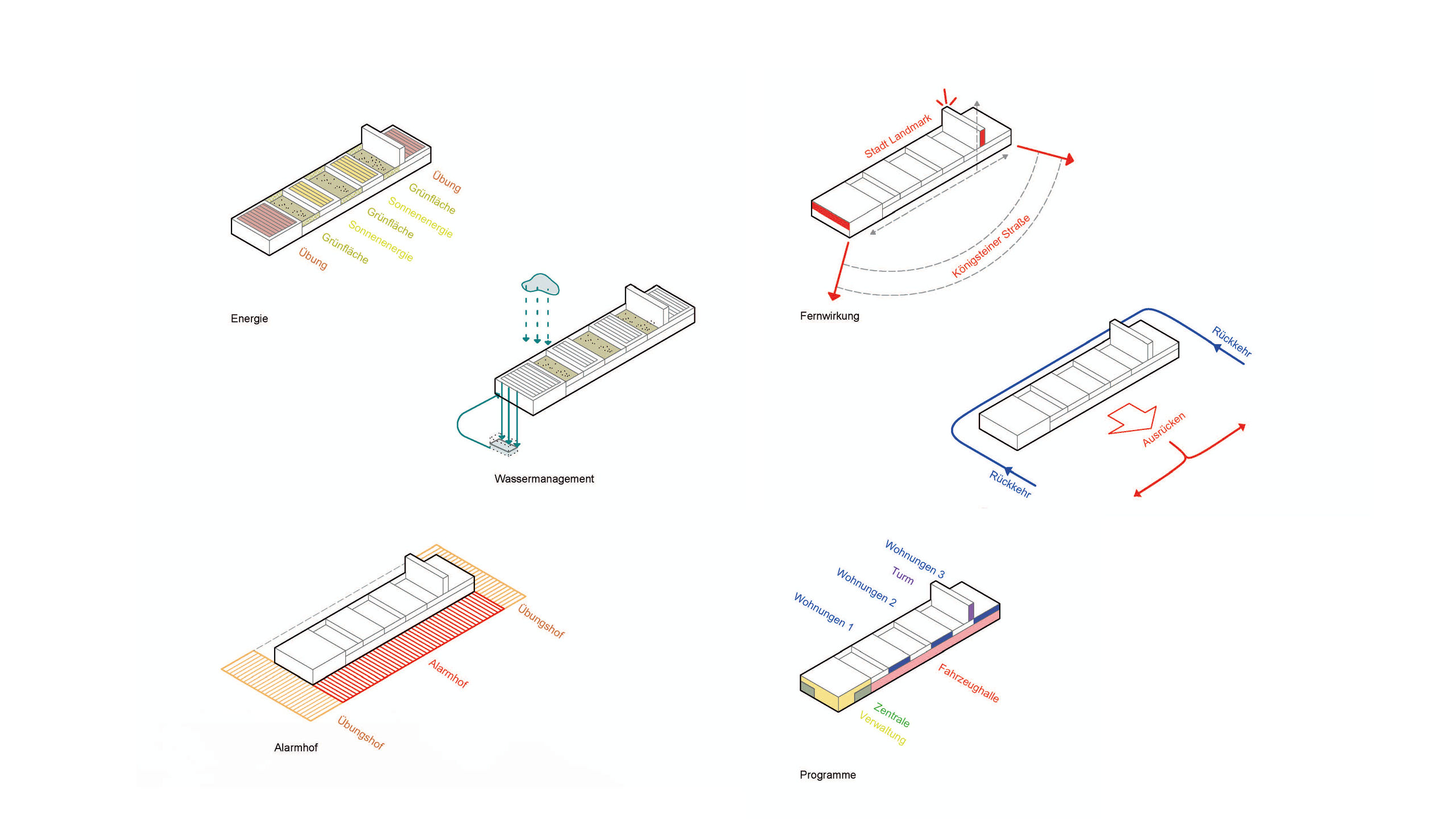 Übung
Grünfläche
Sonnenenergie
Grünfläche
Sonnenenergie
Grünfläche
Übung

Energie

Wassermanagement

Stadt Landmark
Königsteiner Straße
Fernwirkung

Rückkehr
Ausrücken
Rückkehr

Übungshof
Alarmhof
Übungshof
Alarmhof

Wohnungen 3
Turm
Wohnungen 2
Wohnungen 1
Fahrzeughalle
Zentrale
Verwaltung

Programme